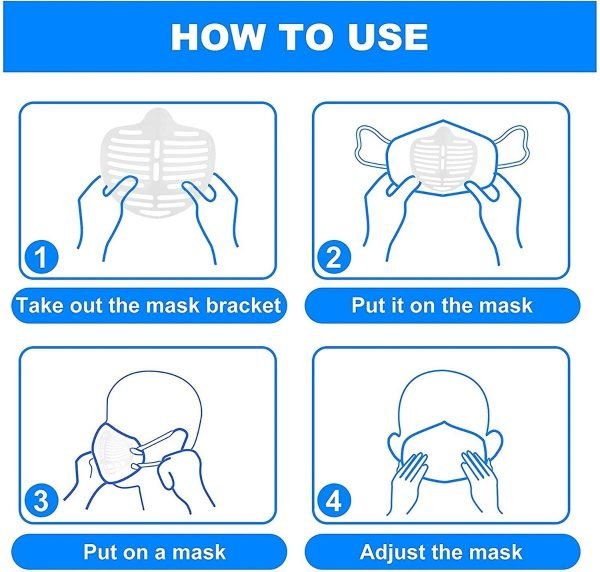 HOW TO USE

1

Take out the mask bracket

2

Put it on the mask

3

Put on a mask

4

Adjust the mask